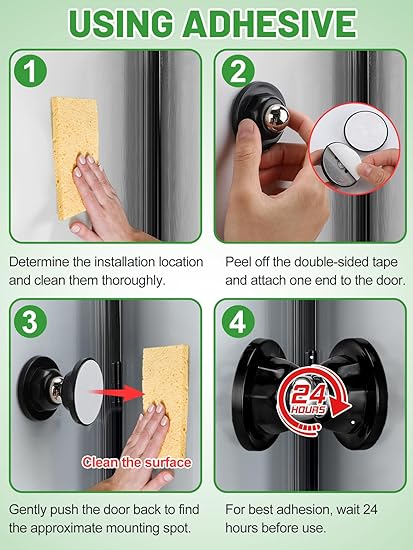 USING ADHESIVE

1

Determine the installation location and clean them thoroughly.

2

Peel off the double-sided tape and attach one end to the door.

3

Clean the surface

Gently push the door back to find the approximate mounting spot.

4

24 HOURS

For best adhesion, wait 24 hours before use.