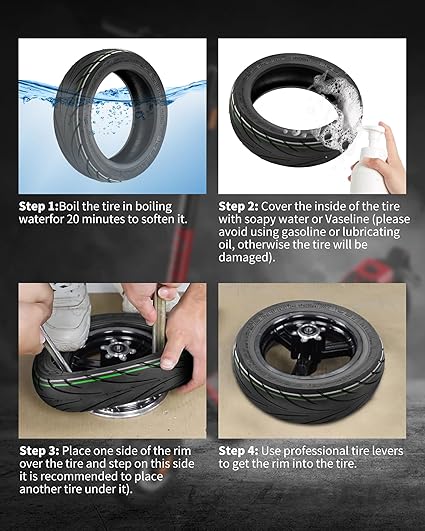 Step 1:Boil the tire in boiling waterfor 20 minutes to soften it.

Step 2: Cover the inside of the tire with soapy water or Vaseline (please avoid using gasoline or lubricating oil, otherwise the tire will be damaged).

Step 3: Place one side of the rim over the tire and step on this side it is recommended to place another tire under it).

Step 4: Use professional tire levers to get the rim into the tire.