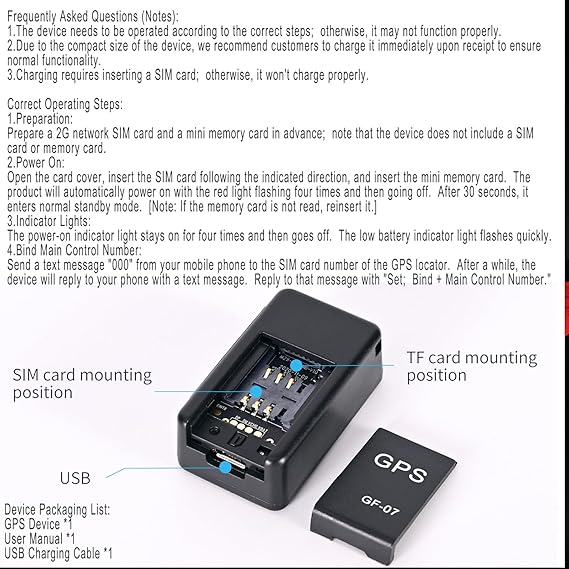 Frequently Asked Questions (Notes):
1.The device needs to be operated according to the correct steps; otherwise, it may not function properly.
2.Due to the compact size of the device, we recommend customers to charge it immediately upon receipt to ensure normal functionality.
3.Charging requires inserting a SIM card; otherwise, it won't charge properly.

Correct Operating Steps:
1.Preparation:
Prepare a 2G network SIM card and a mini memory card in advance; note that the device does not include a SIM card or memory card.
2.Power On:
Open the card cover, insert the SIM card following the indicated direction, and insert the mini memory card. The product will automatically power on with the red light flashing four times and then going off. After 30 seconds, it enters normal standby mode. [Note: If the memory card is not read, reinsert it.]
3.Indicator Lights:
The power-on indicator light stays on for four times and then goes off. The low battery indicator light flashes quickly.
4.Bind Main Control Number:
Send a text message "000" from your mobile phone to the SIM card number of the GPS locator. After a while, the device will reply to your phone with a text message. Reply to that message with "Set; Bind + Main Control Number."

SIM card mounting position

TF card mounting position

USB

GPS

GF-07

Device Packaging List:
GPS Device *1
User Manual *1
USB Charging Cable *1