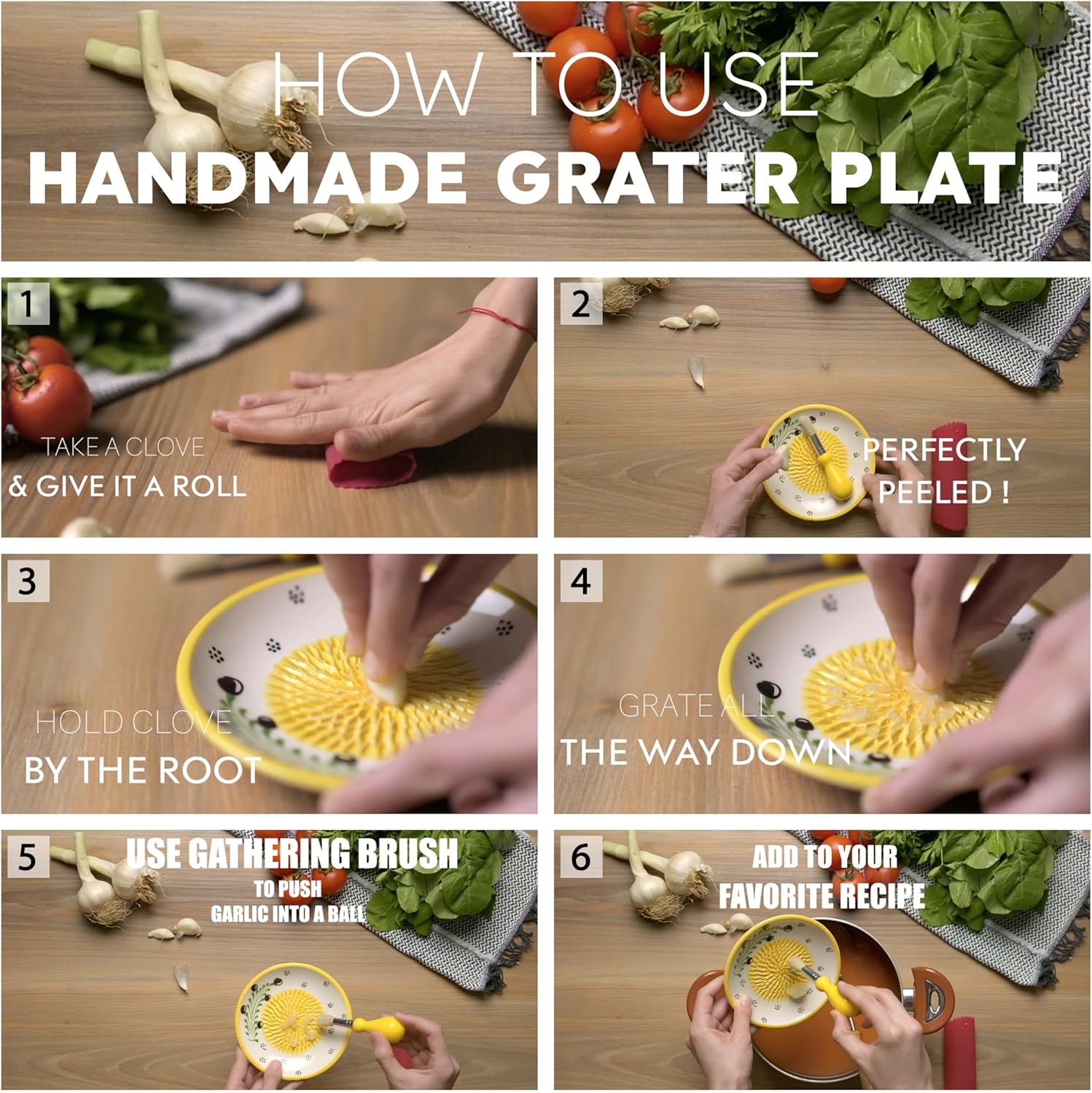 HOW TO USE
HANDMADE GRATER PLATE

1
TAKE A CLOVE
& GIVE IT A ROLL

2
PERFECTLY PEELED !

3
HOLD CLOVE
BY THE ROOT

4
GRATE ALL
THE WAY DOWN

5
USE GATHERING BRUSH
TO PUSH
GARLIC INTO A BALL

6
ADD TO YOUR
FAVORITE RECIPE