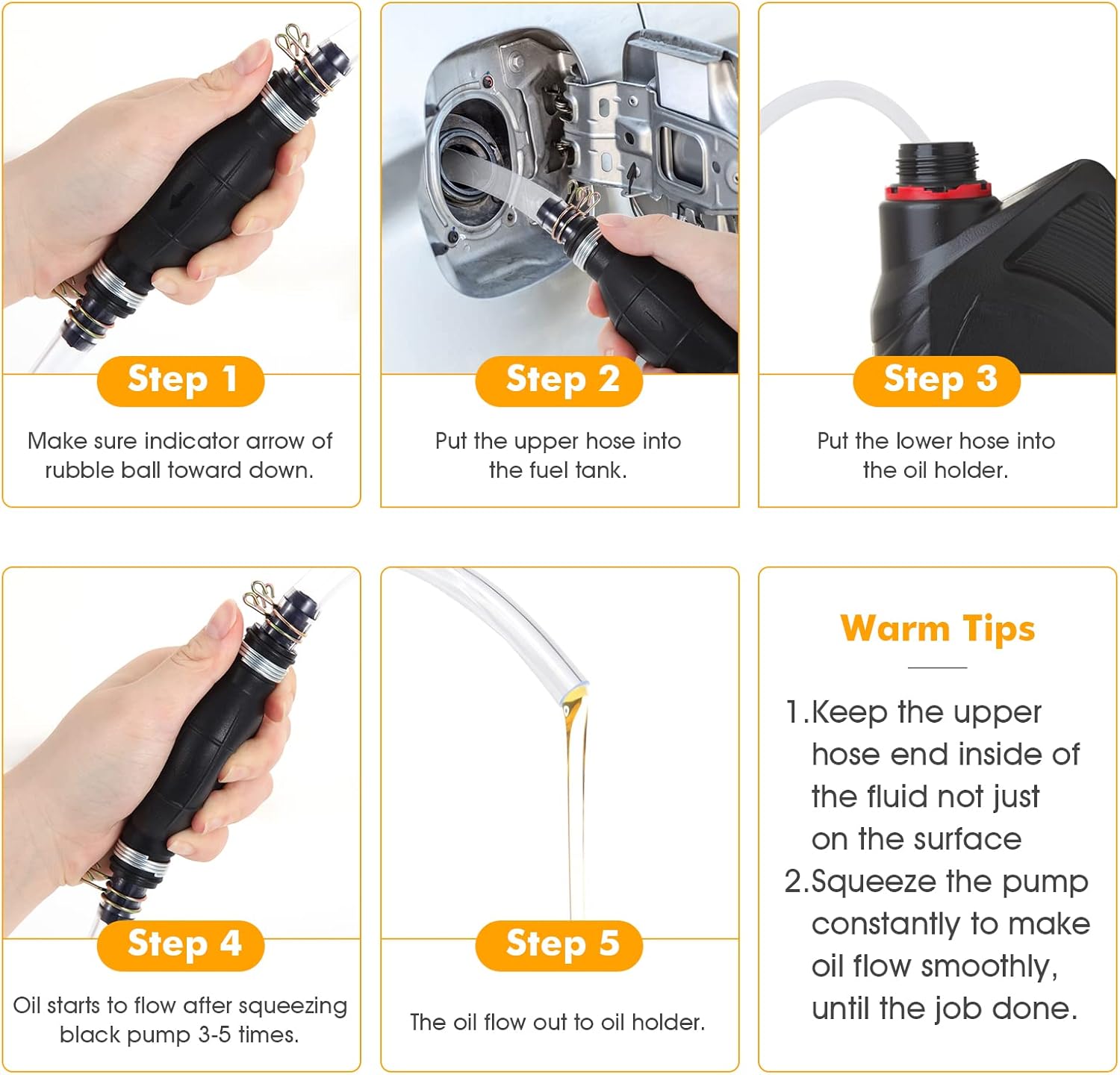 Step 1

Make sure indicator arrow of rubble ball toward down.

Step 2

Put the upper hose into the fuel tank.

Step 3

Put the lower hose into the oil holder.

Step 4

Oil starts to flow after squeezing black pump 3-5 times.

Step 5

The oil flow out to oil holder.

Warm Tips

1.Keep the upper hose end inside of the fluid not just on the surface

2.Squeeze the pump constantly to make oil flow smoothly, until the job done.