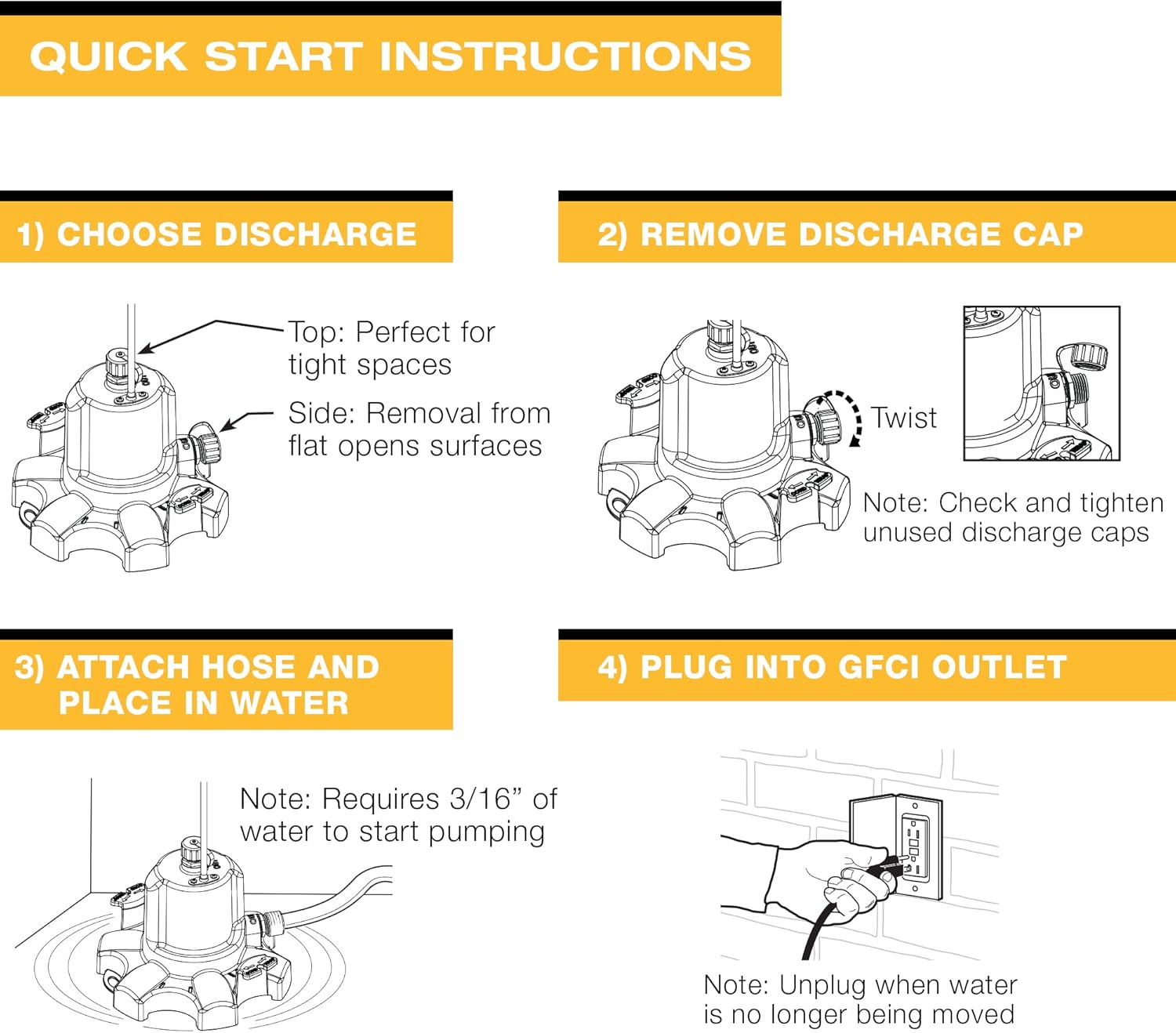 QUICK START INSTRUCTIONS

1) CHOOSE DISCHARGE

Top: Perfect for tight spaces

Side: Removal from flat opens surfaces

2) REMOVE DISCHARGE CAP

Twist

Note: Check and tighten unused discharge caps

3) ATTACH HOSE AND PLACE IN WATER

Note: Requires 3/16" of water to start pumping

4) PLUG INTO GFCI OUTLET

Note: Unplug when water is no longer being moved