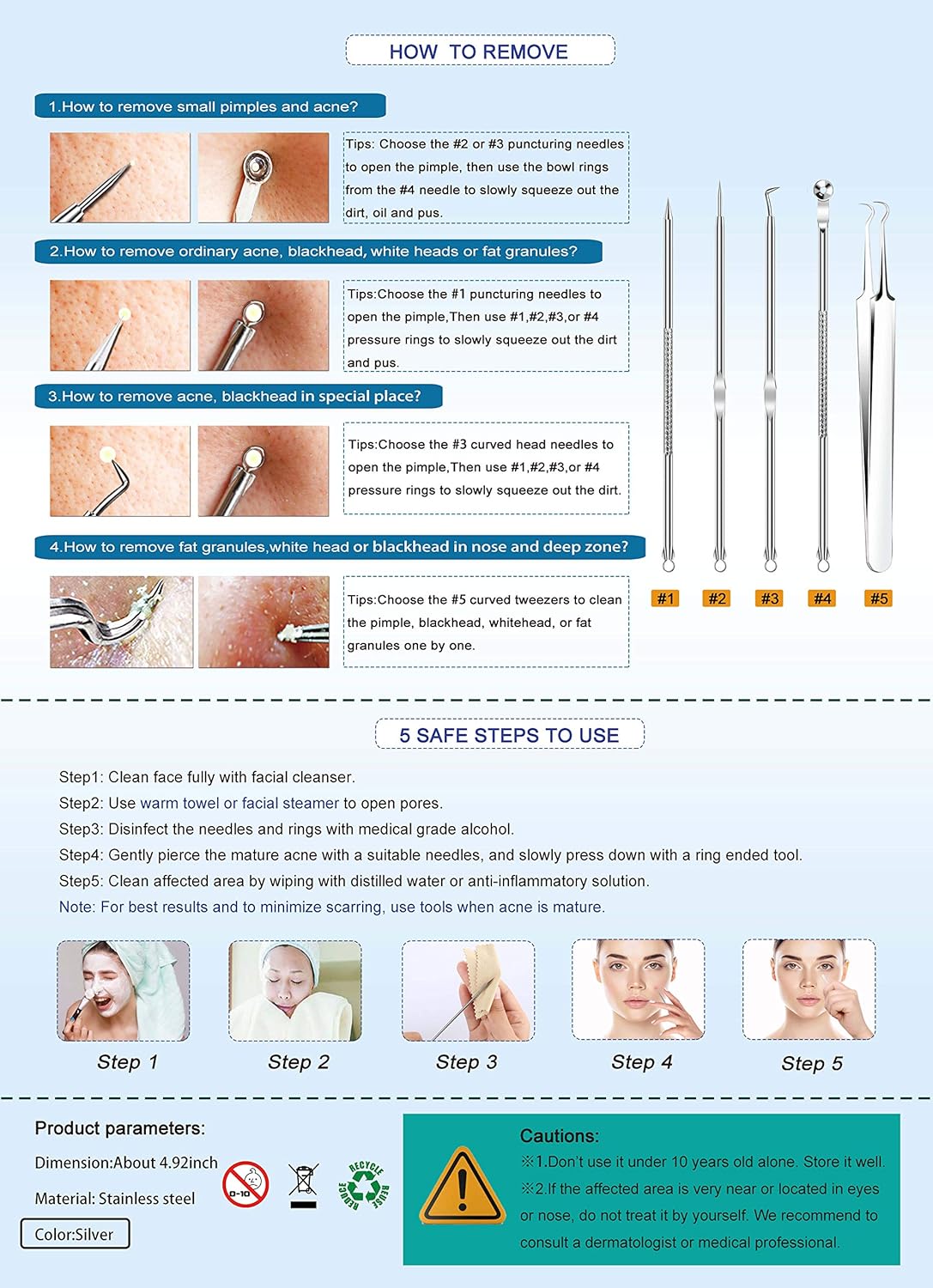 HOW TO REMOVE

1.How to remove small pimples and acne?

Tips: Choose the #2 or #3 puncturing needles to open the pimple, then use the bowl rings from the #4 needle to slowly squeeze out the dirt, oil and pus.

2.How to remove ordinary acne, blackhead, white heads or fat granules?

Tips:Choose the #1 puncturing needles to open the pimple,Then use #1,#2,#3,or #4 pressure rings to slowly squeeze out the dirt and pus.

3.How to remove acne, blackhead in special place?

Tips:Choose the #3 curved head needles to open the pimple,Then use #1,#2,#3,or #4 pressure rings to slowly squeeze out the dirt.

4.How to remove fat granules,white head or blackhead in nose and deep zone?

Tips:Choose the #5 curved tweezers to clean the pimple, blackhead, whitehead, or fat granules one by one.

#1 #2 #3 #4 #5

5 SAFE STEPS TO USE

Step1: Clean face fully with facial cleanser.
Step2: Use warm towel or facial steamer to open pores.
Step3: Disinfect the needles and rings with medical grade alcohol.
Step4: Gently pierce the mature acne with a suitable needles, and slowly press down with a ring ended tool.
Step5: Clean affected area by wiping with distilled water or anti-inflammatory solution.
Note: For best results and to minimize scarring, use tools when acne is mature.

Step 1 Step 2 Step 3 Step 4 Step 5

Product parameters:
Dimension:About 4.92inch
Material: Stainless steel
Color:Silver

0-10
RECYCLE REUSE REDUCE

Cautions:
※1.Don't use it under 10 years old alone. Store it well.
※2.If the affected area is very near or located in eyes or nose, do not treat it by yourself. We recommend to consult a dermatologist or medical professional.