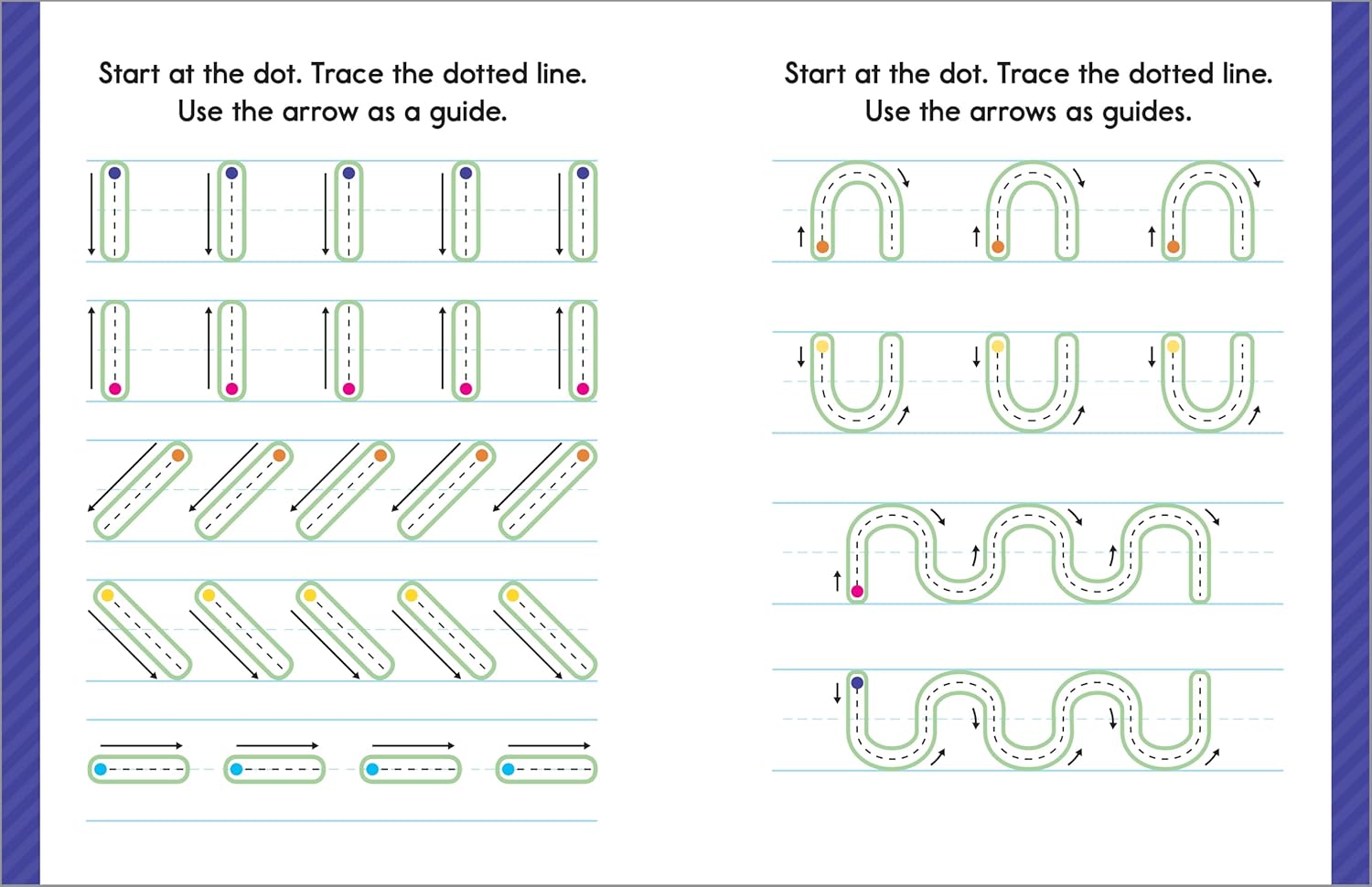 Start at the dot. Trace the dotted line.
Use the arrow as a guide.

Start at the dot. Trace the dotted line.
Use the arrows as guides.